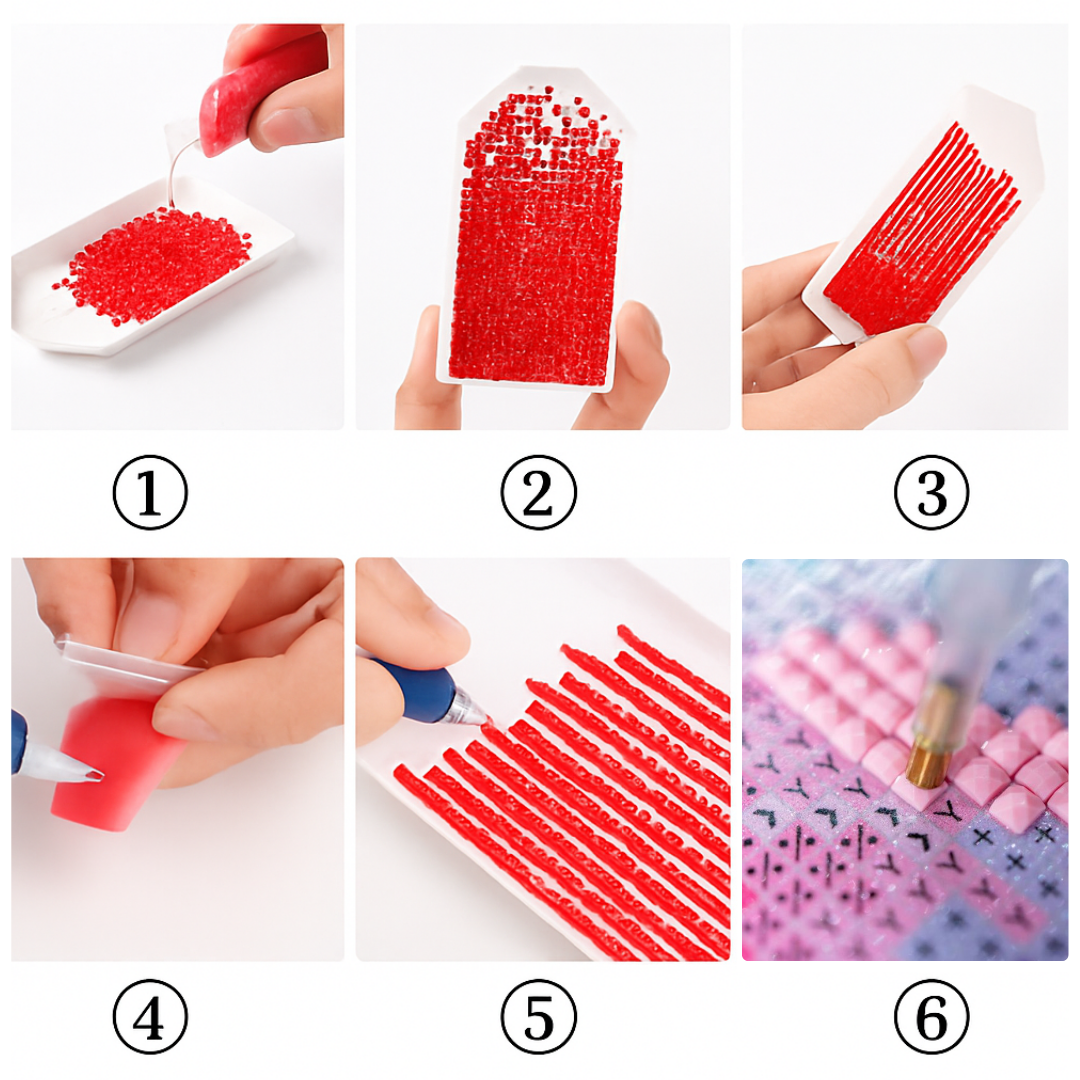 ①

②

③

④

⑤

⑥